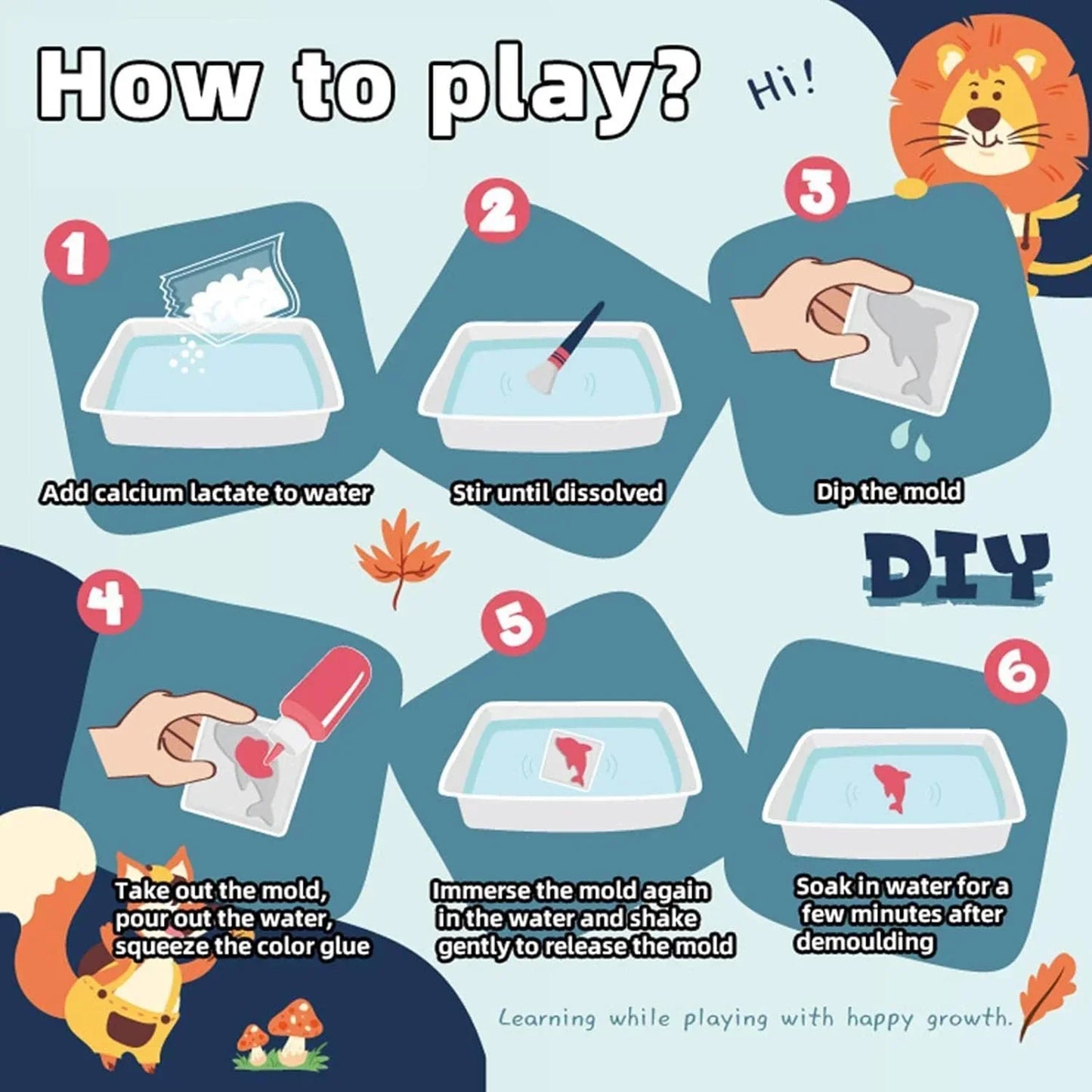 How to play?

Hi!

1
Add calcium lactate to water

2
Stir until dissolved

3
Dip the mold

DIY

4
Take out the mold, pour out the water, squeeze the color glue

5
Immerse the mold again in the water and shake gently to release the mold

6
Soak in water for a few minutes after demoulding

Learning while playing with happy growth.